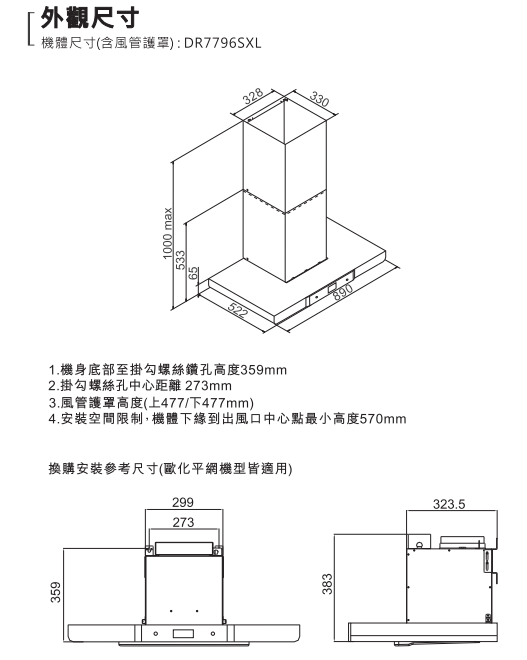 外觀尺寸
機體尺寸(含風管護罩) : DR7796SXL

328
330
1000 max
533
65
522
890

1.機身底部至掛勾螺絲鑽孔高度359mm
2.掛勾螺絲孔中心距離 273mm
3.風管護罩高度(上477/下477mm)
4.安裝空間限制，機體下緣到出風口中心點最小高度570mm

換購安裝參考尺寸(歐化平網機型皆適用)

299
273
359
323.5
383